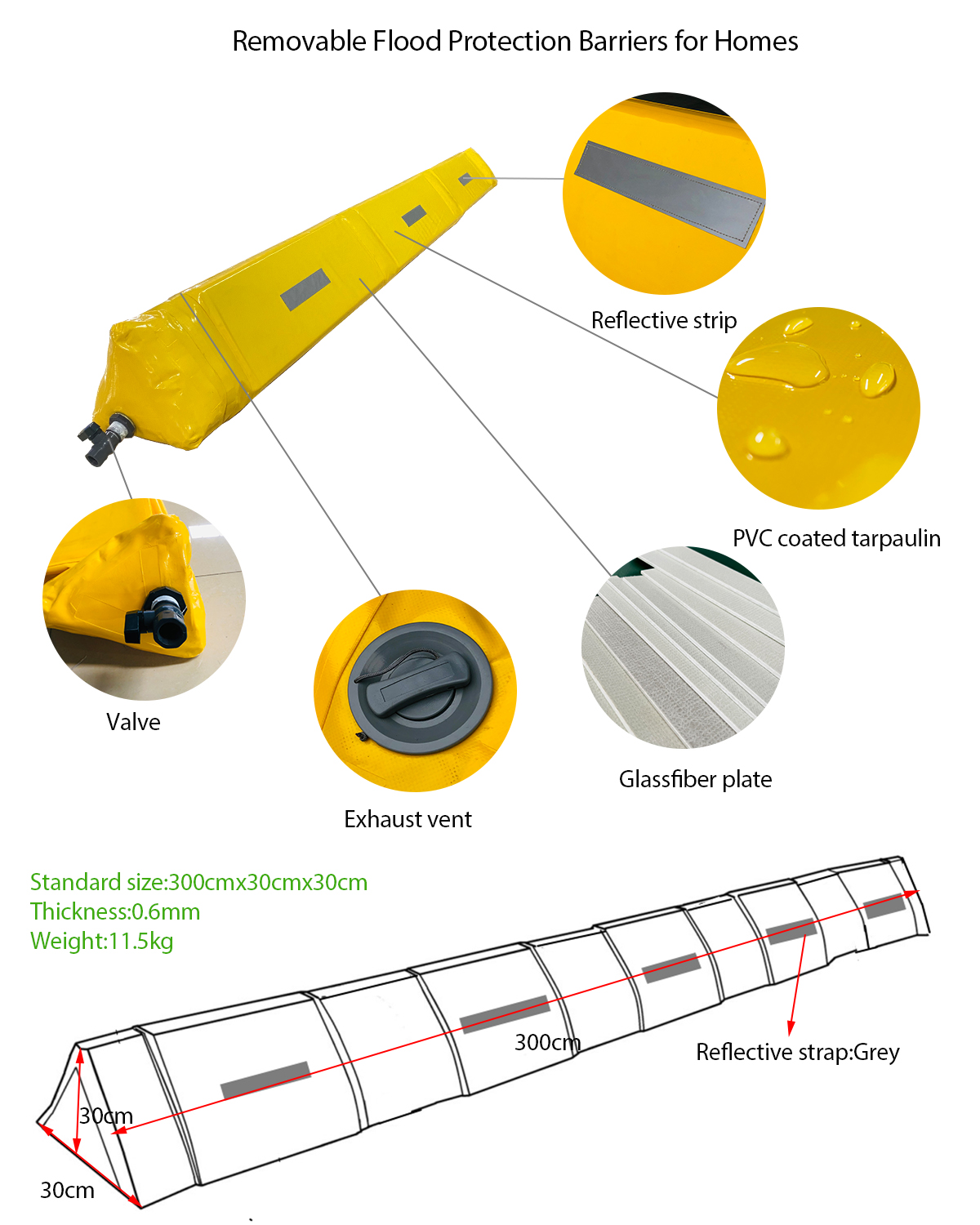 Removable Flood Protection Barriers for Homes

Reflective strip

PVC coated tarpaulin

Valve

Exhaust vent

Glassfiber plate

Standard size:300cmx30cmx30cm
Thickness:0.6mm
Weight:11.5kg

300cm

Reflective strap:Grey

30cm

30cm